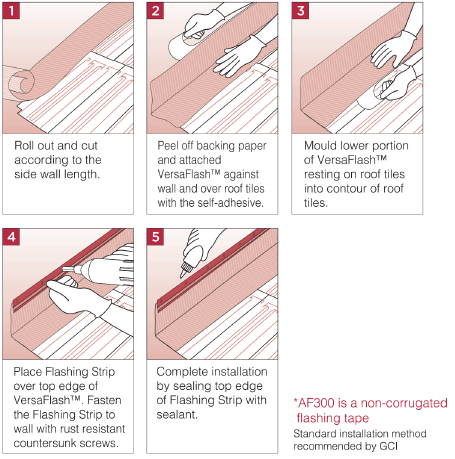 1

Roll out and cut according to the side wall length.

2

Peel off backing paper and attached VersaFlash™ against wall and over roof tiles with the self-adhesive.

3

Mould lower portion of VersaFlash™ resting on roof tiles into contour of roof tiles.

4

Place Flashing Strip over top edge of VersaFlash™. Fasten the Flashing Strip to wall with rust resistant countersunk screws.

5

Complete installation by sealing top edge of Flashing Strip with sealant.

*AF300 is a non-corrugated flashing tape

Standard installation method recommended by GCI