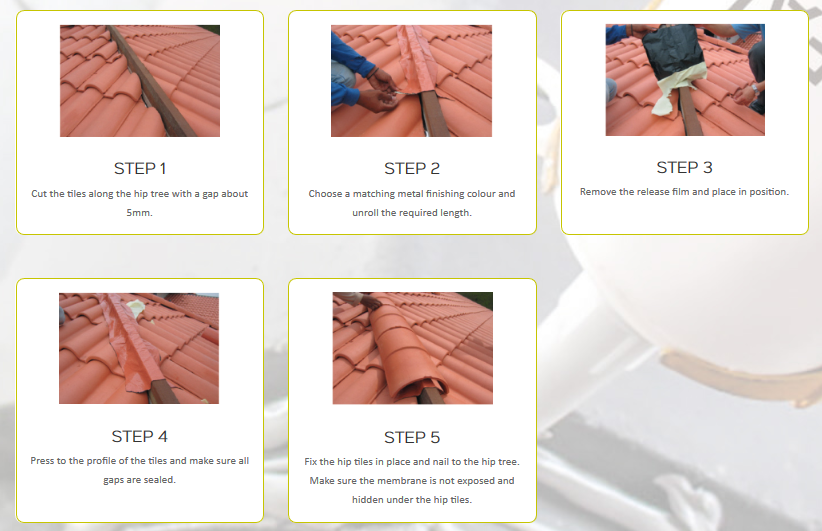 STEP 1

Cut the tiles along the hip tree with a gap about 5mm.

STEP 2

Choose a matching metal finishing colour and unroll the required length.

STEP 3

Remove the release film and place in position.

STEP 4

Press to the profile of the tiles and make sure all gaps are sealed.

STEP 5

Fix the hip tiles in place and nail to the hip tree. Make sure the membrane is not exposed and hidden under the hip tiles.