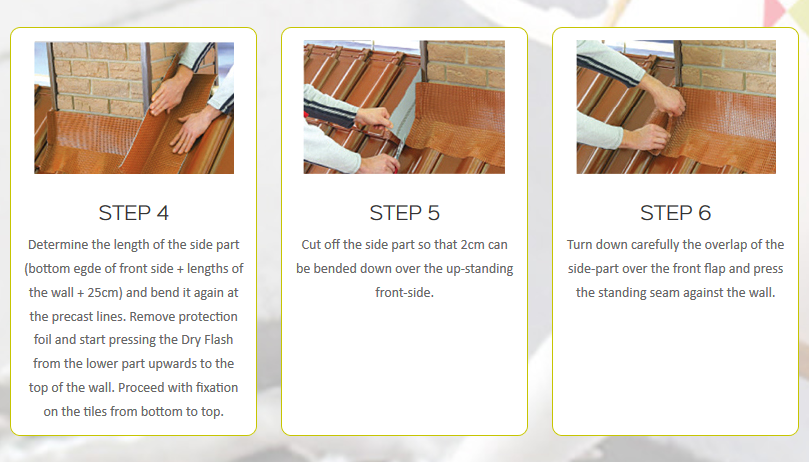 STEP 4

Determine the length of the side part (bottom egde of front side + lengths of the wall + 25cm) and bend it again at the precast lines. Remove protection foil and start pressing the Dry Flash from the lower part upwards to the top of the wall. Proceed with fixation on the tiles from bottom to top.

STEP 5

Cut off the side part so that 2cm can be bended down over the up-standing front-side.

STEP 6

Turn down carefully the overlap of the side-part over the front flap and press the standing seam against the wall.